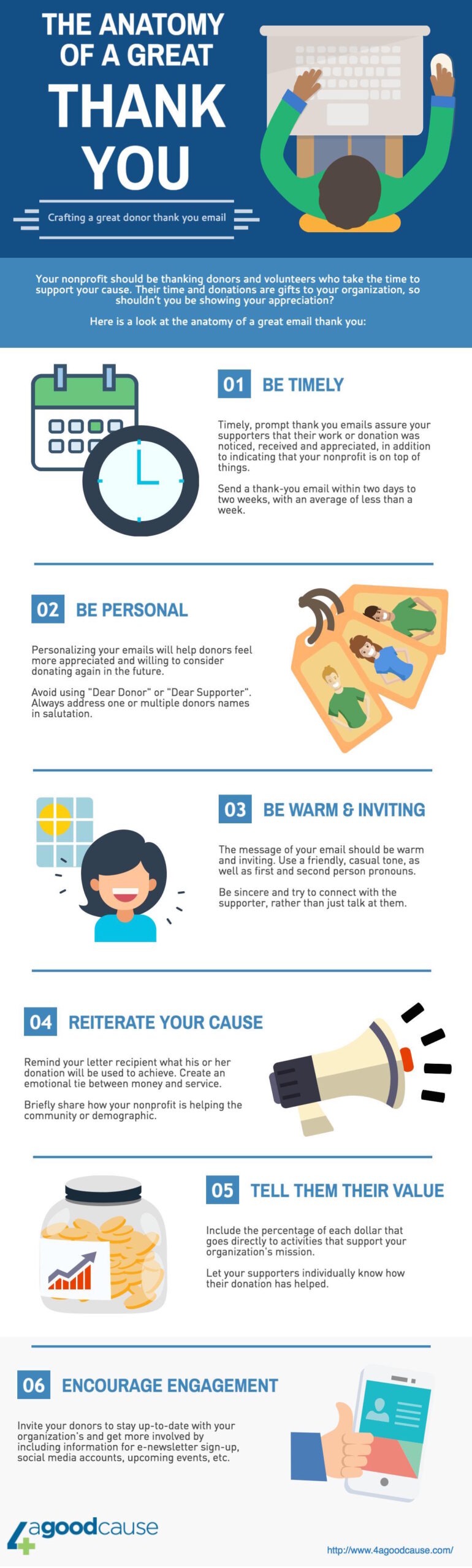 THE ANATOMY OF A GREAT THANK YOU

Crafting a great donor thank you email

Your nonprofit should be thanking donors and volunteers who take the time to support your cause. Their time and donations are gifts to your organization, so shouldn't you be showing your appreciation?

Here is a look at the anatomy of a great email thank you:

01 BE TIMELY

Timely, prompt thank you emails assure your supporters that their work or donation was noticed, received and appreciated, in addition to indicating that your nonprofit is on top of things.

Send a thank-you email within two days to two weeks, with an average of less than a week.

02 BE PERSONAL

Personalizing your emails will help donors feel more appreciated and willing to consider donating again in the future.

Avoid using "Dear Donor" or "Dear Supporter". Always address one or multiple donors names in salutation.

03 BE WARM & INVITING

The message of your email should be warm and inviting. Use a friendly, casual tone, as well as first and second person pronouns.

Be sincere and try to connect with the supporter, rather than just talk at them.

04 REITERATE YOUR CAUSE

Remind your letter recipient what his or her donation will be used to achieve. Create an emotional tie between money and service.

Briefly share how your nonprofit is helping the community or demographic.

05 TELL THEM THEIR VALUE

Include the percentage of each dollar that goes directly to activities that support your organization's mission.

Let your supporters individually know how their donation has helped.

06 ENCOURAGE ENGAGEMENT

Invite your donors to stay up-to-date with your organization's and get more involved by including information for e-newsletter sign-up, social media accounts, upcoming events, etc.

4agoodcause

http://www.4agoodcause.com/