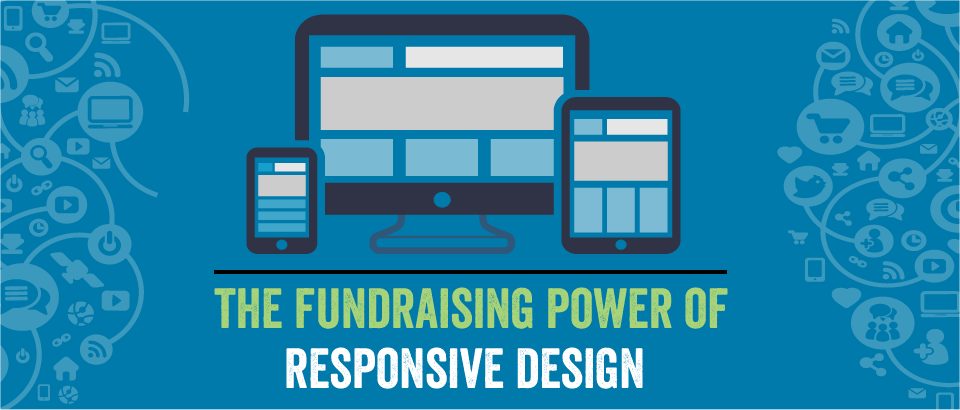 THE FUNDRAISING POWER OF
RESPONSIVE DESIGN