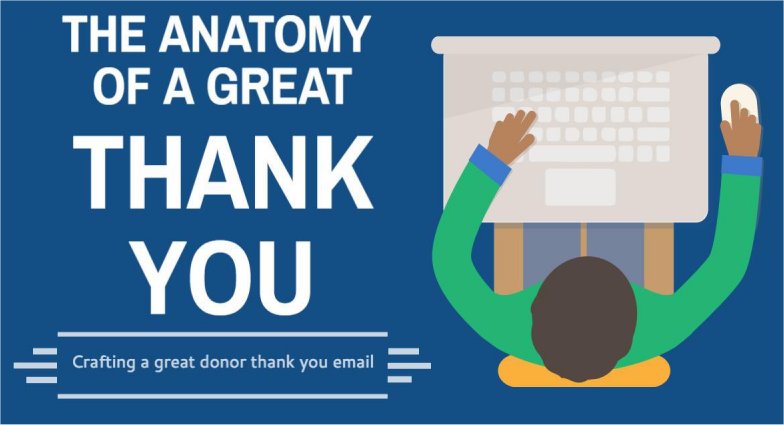 THE ANATOMY OF A GREAT THANK YOU

Crafting a great donor thank you email