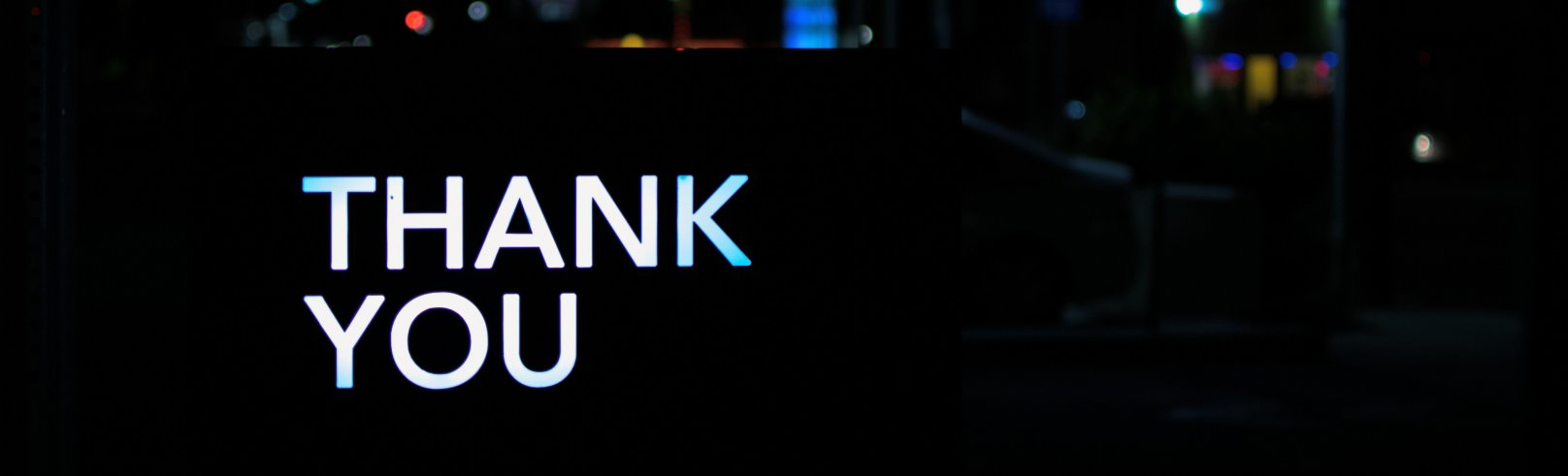 THANK YOU